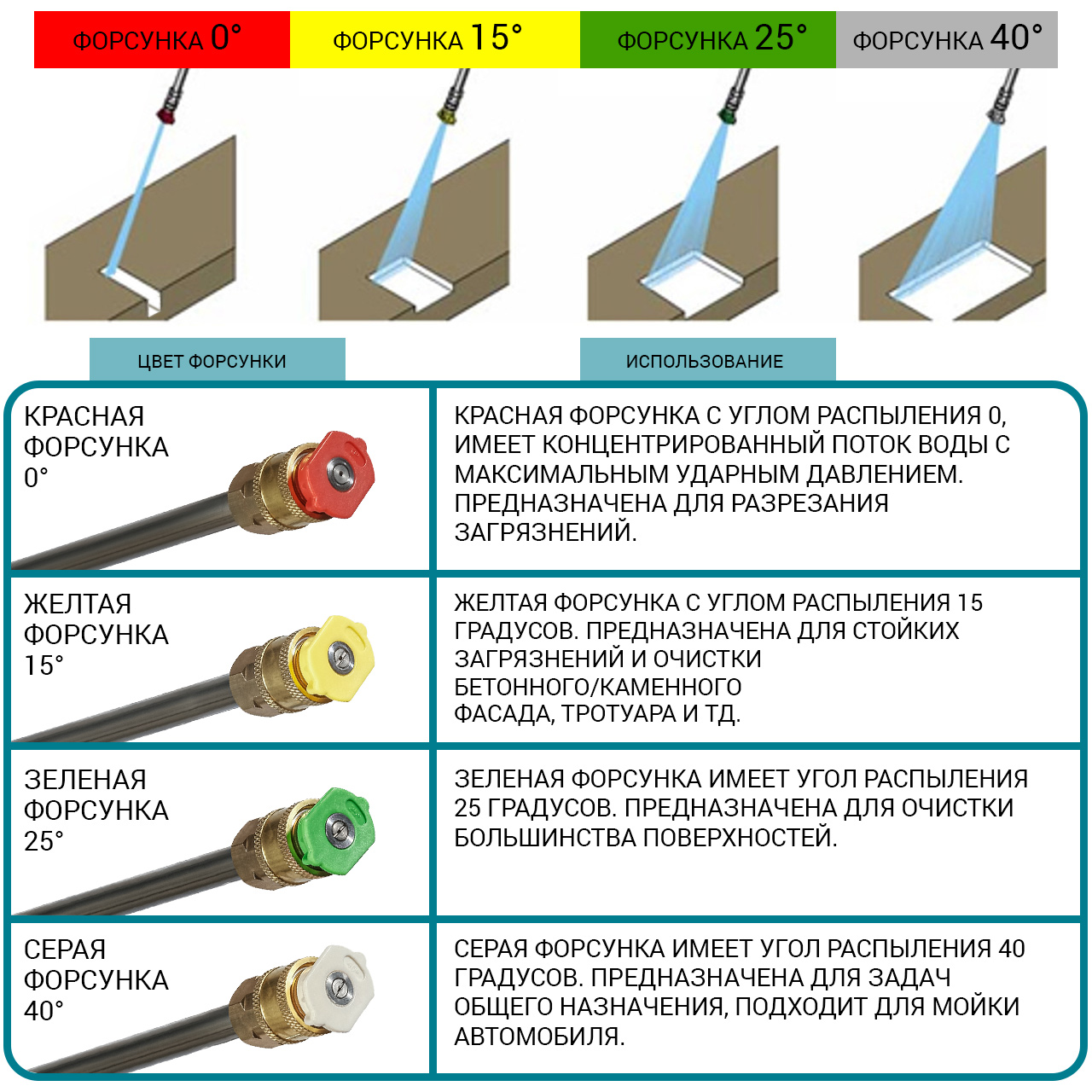 ФОРСУНКА 0° ФОРСУНКА 15° ФОРСУНКА 25° ФОРСУНКА 40°

| ЦВЕТ ФОРСУНКИ | ИСПОЛЬЗОВАНИЕ |
|---|---|
| КРАСНАЯ ФОРСУНКА 0° | КРАСНАЯ ФОРСУНКА С УГЛОМ РАСПЫЛЕНИЯ 0, ИМЕЕТ КОНЦЕНТРИРОВАННЫЙ ПОТОК ВОДЫ С МАКСИМАЛЬНЫМ УДАРНЫМ ДАВЛЕНИЕМ. ПРЕДНАЗНАЧЕНА ДЛЯ РАЗРЕЗАНИЯ ЗАГРЯЗНЕНИЙ. |
| ЖЕЛТАЯ ФОРСУНКА 15° | ЖЕЛТАЯ ФОРСУНКА С УГЛОМ РАСПЫЛЕНИЯ 15 ГРАДУСОВ. ПРЕДНАЗНАЧЕНА ДЛЯ СТОЙКИХ ЗАГРЯЗНЕНИЙ И ОЧИСТКИ БЕТОННОГО/КАМЕННОГО ФАСАДА, ТРОТУАРА И ТД. |
| ЗЕЛЕНАЯ ФОРСУНКА 25° | ЗЕЛЕНАЯ ФОРСУНКА ИМЕЕТ УГОЛ РАСПЫЛЕНИЯ 25 ГРАДУСОВ. ПРЕДНАЗНАЧЕНА ДЛЯ ОЧИСТКИ БОЛЬШИНСТВА ПОВЕРХНОСТЕЙ. |
| СЕРАЯ ФОРСУНКА 40° | СЕРАЯ ФОРСУНКА ИМЕЕТ УГОЛ РАСПЫЛЕНИЯ 40 ГРАДУСОВ. ПРЕДНАЗНАЧЕНА ДЛЯ ЗАДАЧ ОБЩЕГО НАЗНАЧЕНИЯ, ПОДХОДИТ ДЛЯ МОЙКИ АВТОМОБИЛЯ. |