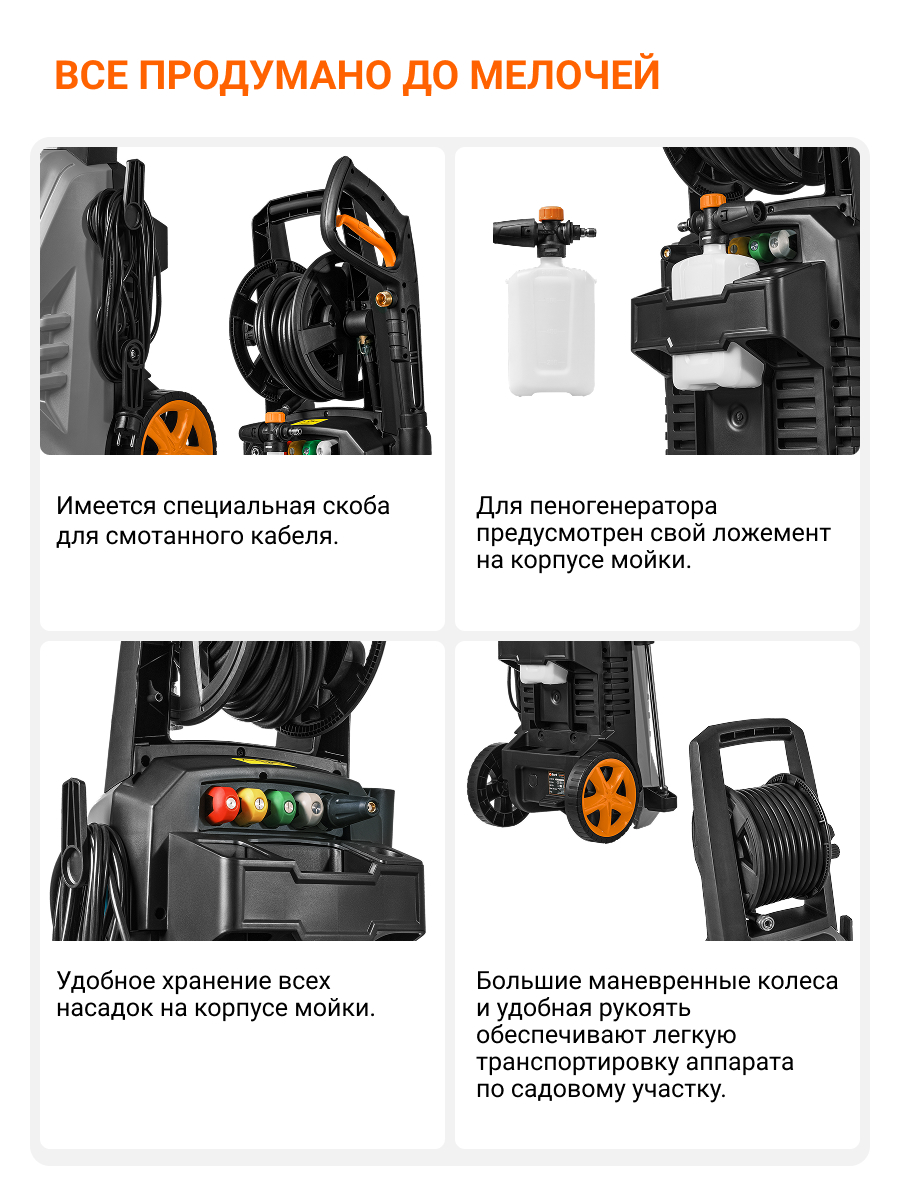 ВСЕ ПРОДУМАНО ДО МЕЛОЧЕЙ

Имеется специальная скоба для смотанного кабеля.

Для пеногенератора предусмотрен свой ложемент на корпусе мойки.

Удобное хранение всех насадок на корпусе мойки.

Большие маневренные колеса и удобная рукоять обеспечивают легкую транспортировку аппарата по садовому участку.