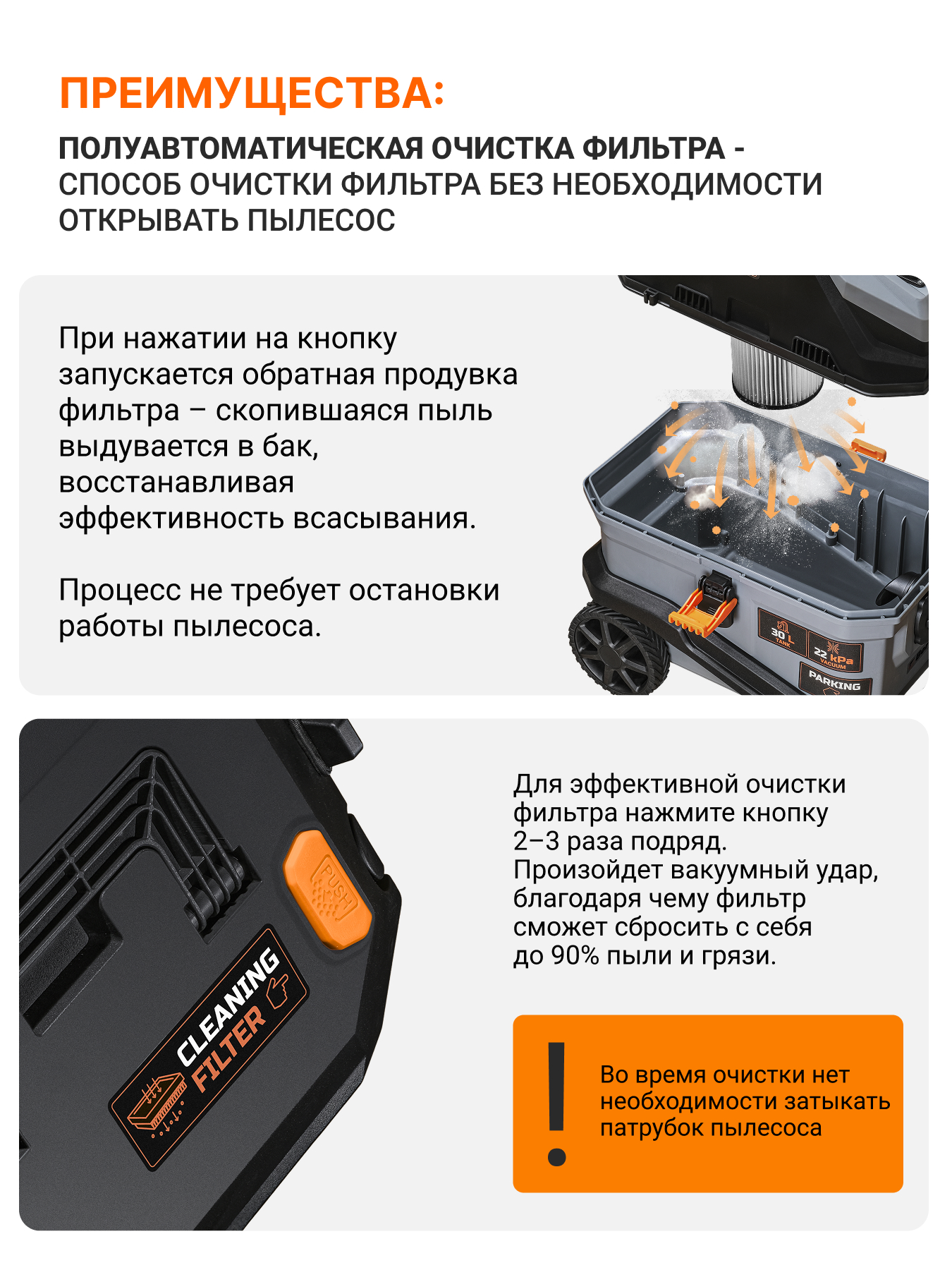 ПРЕИМУЩЕСТВА:

ПОЛУАВТОМАТИЧЕСКАЯ ОЧИСТКА ФИЛЬТРА - СПОСОБ ОЧИСТКИ ФИЛЬТРА БЕЗ НЕОБХОДИМОСТИ ОТКРЫВАТЬ ПЫЛЕСОС

При нажатии на кнопку запускается обратная продувка фильтра – скопившаяся пыль выдувается в бак, восстанавливая эффективность всасывания.

Процесс не требует остановки работы пылесоса.

30 L TANK

22 kPa VACUUM

PARKING

PUSH

CLEANING FILTER

Для эффективной очистки фильтра нажмите кнопку 2–3 раза подряд. Произойдет вакуумный удар, благодаря чему фильтр сможет сбросить с себя до 90% пыли и грязи.

!

Во время очистки нет необходимости затыкать патрубок пылесоса