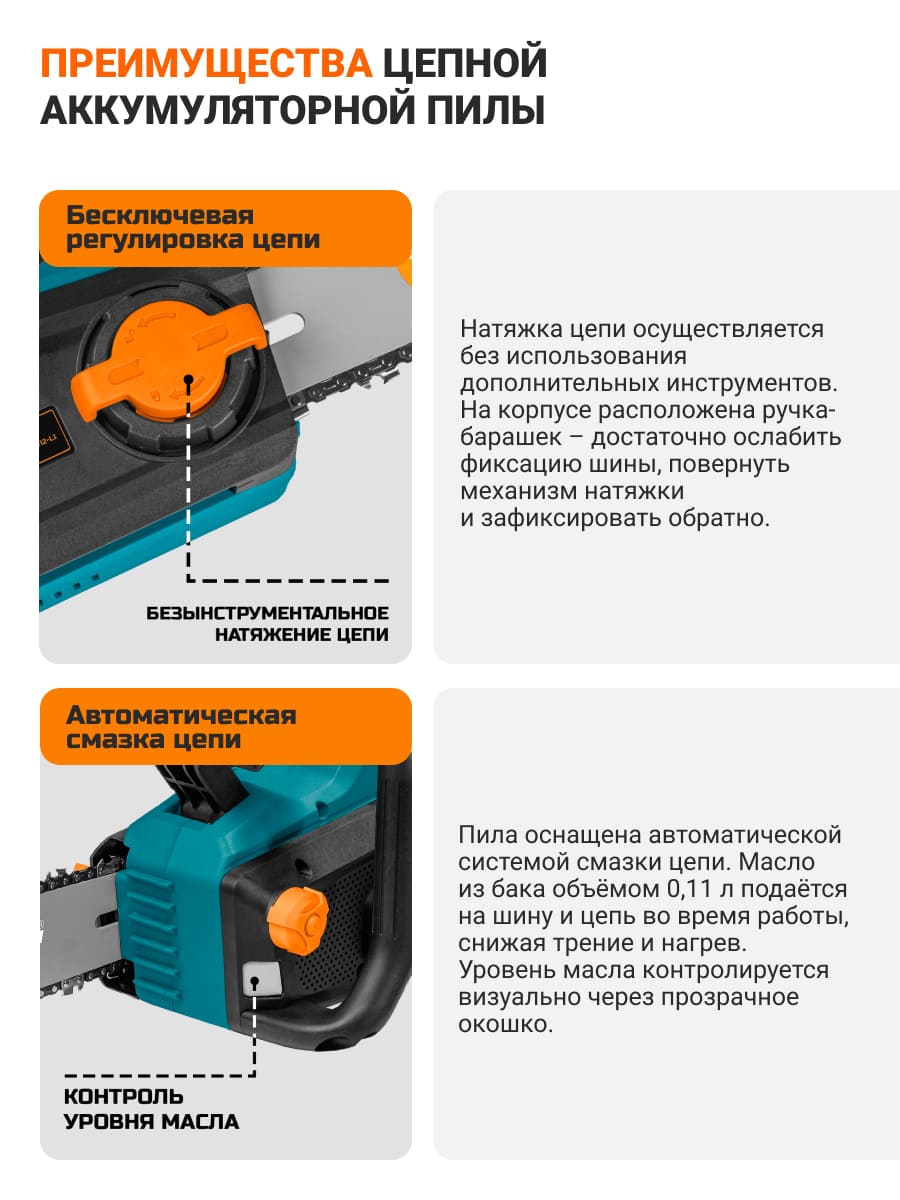 ПРЕИМУЩЕСТВА ЦЕПНОЙ АККУМУЛЯТОРНОЙ ПИЛЫ

Бесключевая регулировка цепи

БЕЗЫНСТРУМЕНТАЛЬНОЕ НАТЯЖЕНИЕ ЦЕПИ

Натяжка цепи осуществляется без использования дополнительных инструментов. На корпусе расположена ручка-барашек – достаточно ослабить фиксацию шины, повернуть механизм натяжки и зафиксировать обратно.

Автоматическая смазка цепи

КОНТРОЛЬ УРОВНЯ МАСЛА

Пила оснащена автоматической системой смазки цепи. Масло из бака объёмом 0,11 л подаётся на шину и цепь во время работы, снижая трение и нагрев. Уровень масла контролируется визуально через прозрачное окошко.